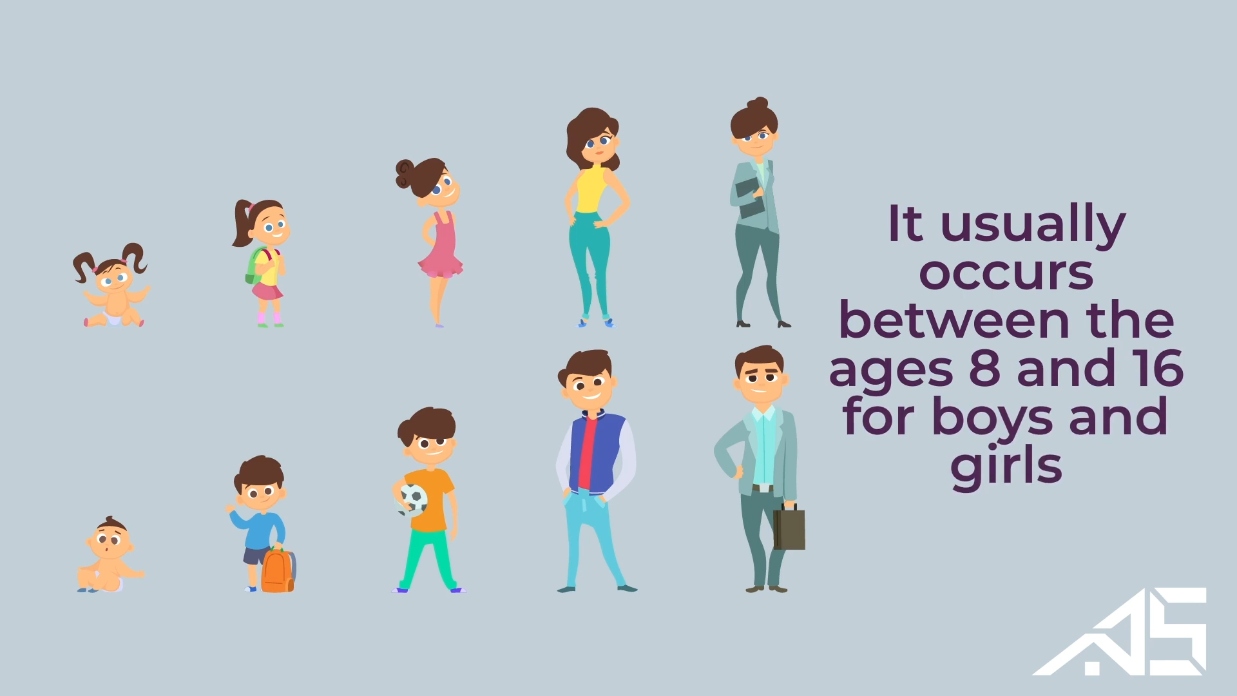 It usually occurs between the ages 8 and 16 for boys and girls

AS